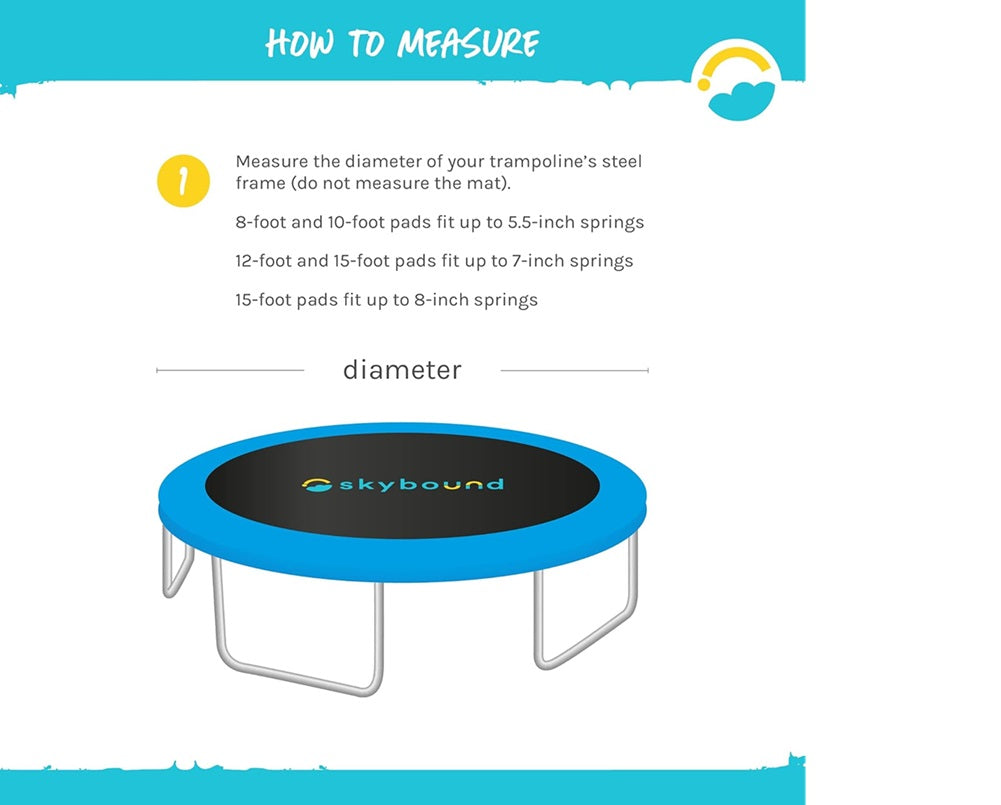 HOW TO MEASURE

1

Measure the diameter of your trampoline's steel frame (do not measure the mat).

8-foot and 10-foot pads fit up to 5.5-inch springs

12-foot and 15-foot pads fit up to 7-inch springs

15-foot pads fit up to 8-inch springs

diameter

skybound