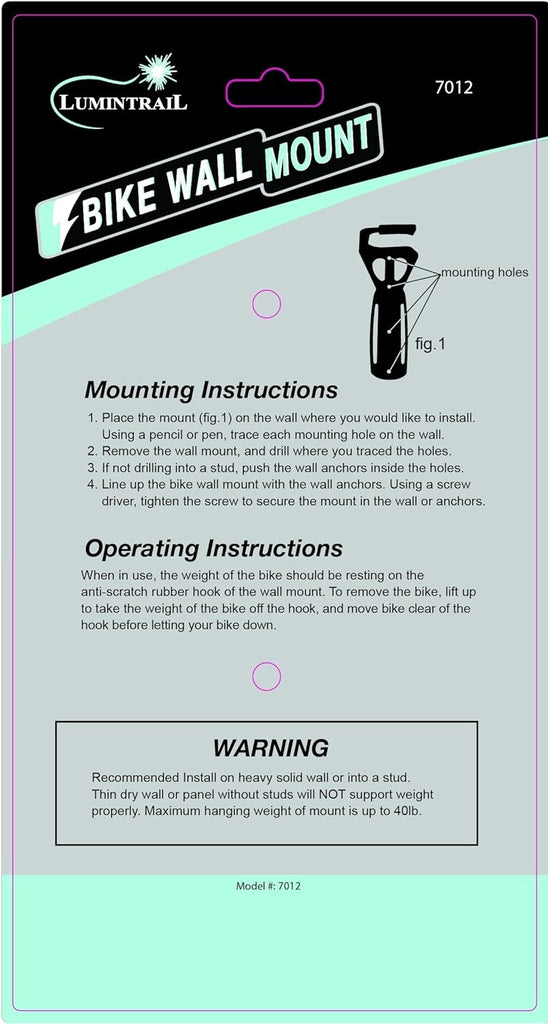 LUMINTRAIL

7012

BIKE WALL MOUNT

mounting holes

fig.1

Mounting Instructions

1. Place the mount (fig.1) on the wall where you would like to install. Using a pencil or pen, trace each mounting hole on the wall.
2. Remove the wall mount, and drill where you traced the holes.
3. If not drilling into a stud, push the wall anchors inside the holes.
4. Line up the bike wall mount with the wall anchors. Using a screw driver, tighten the screw to secure the mount in the wall or anchors.

Operating Instructions

When in use, the weight of the bike should be resting on the anti-scratch rubber hook of the wall mount. To remove the bike, lift up to take the weight of the bike off the hook, and move bike clear of the hook before letting your bike down.

WARNING

Recommended Install on heavy solid wall or into a stud. Thin dry wall or panel without studs will NOT support weight properly. Maximum hanging weight of mount is up to 40lb.

Model #: 7012