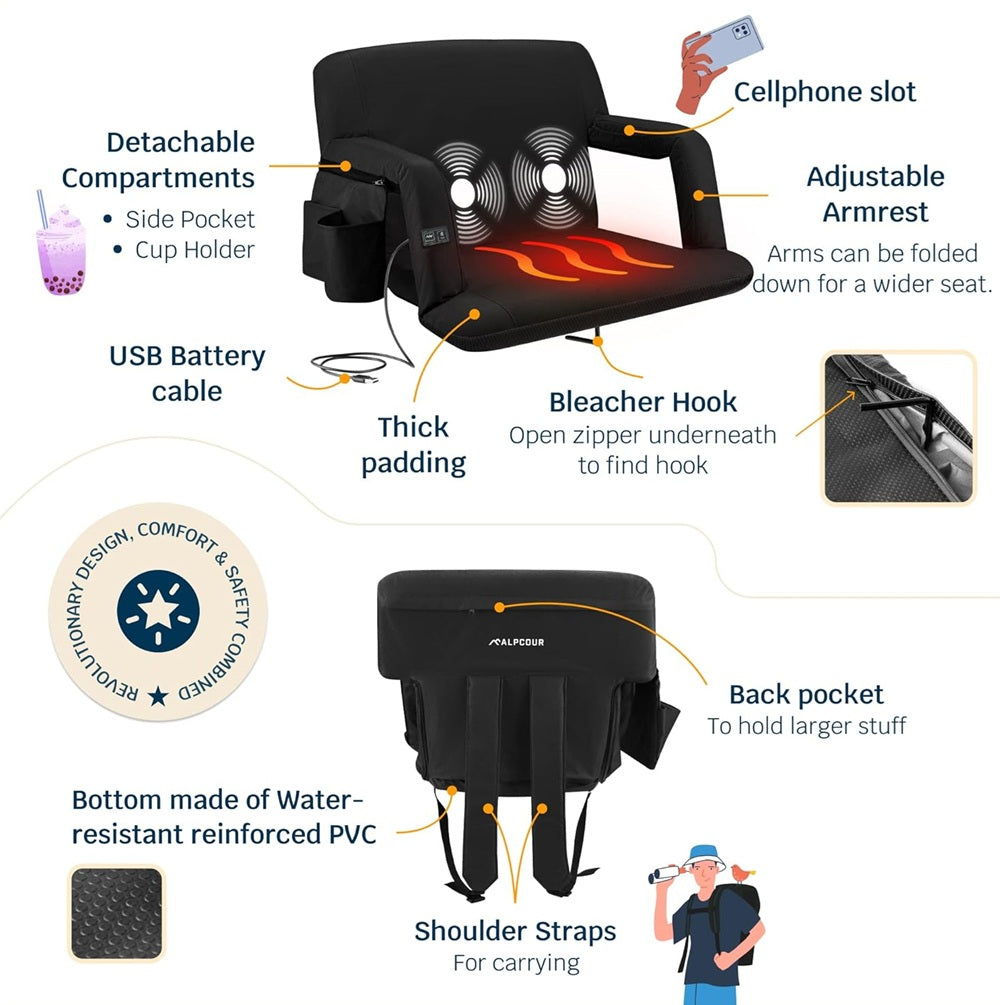 Detachable Compartments
• Side Pocket
• Cup Holder

Cellphone slot

Adjustable Armrest
Arms can be folded down for a wider seat.

USB Battery cable

Thick padding

Bleacher Hook
Open zipper underneath to find hook

REVOLUTIONARY DESIGN, COMFORT & SAFETY COMBINED

ALPCOUR

Back pocket
To hold larger stuff

Bottom made of Water-resistant reinforced PVC

Shoulder Straps
For carrying