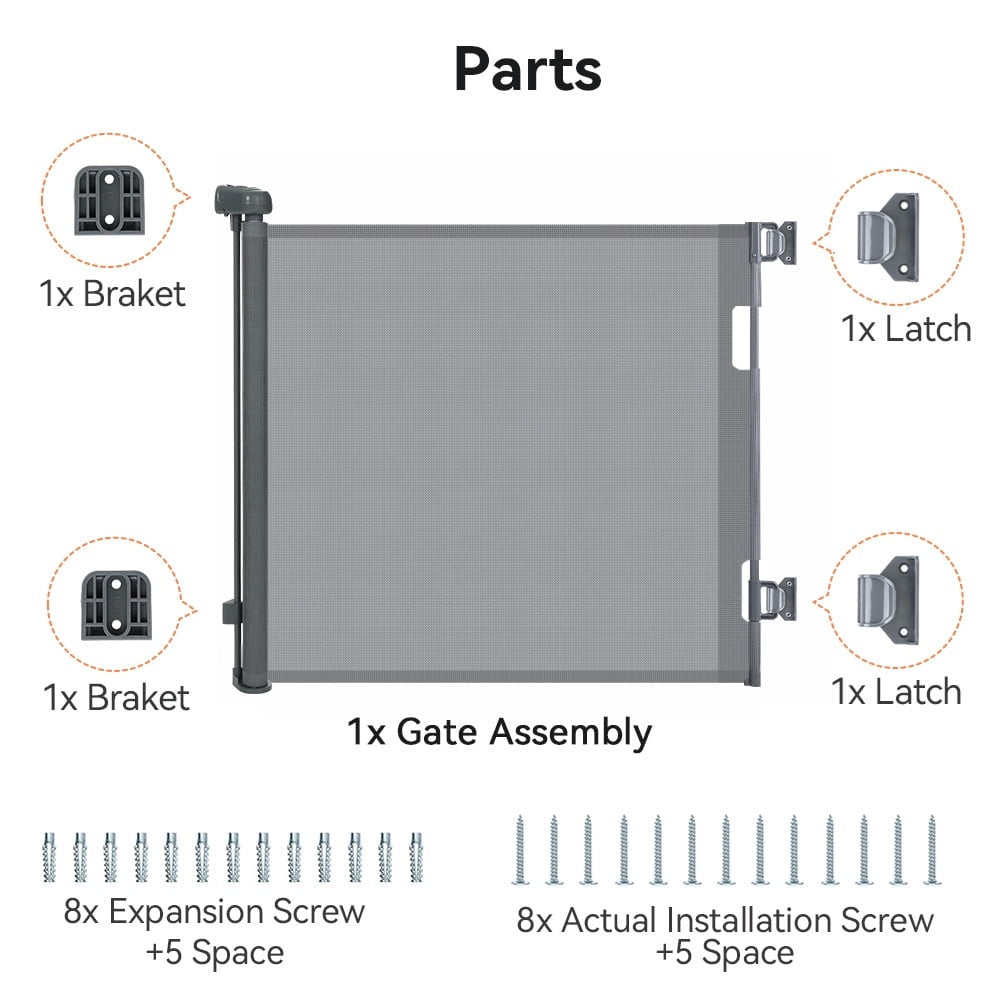 Parts

1x Braket

1x Latch

1x Braket

1x Latch

1x Gate Assembly

8x Expansion Screw +5 Space

8x Actual Installation Screw +5 Space