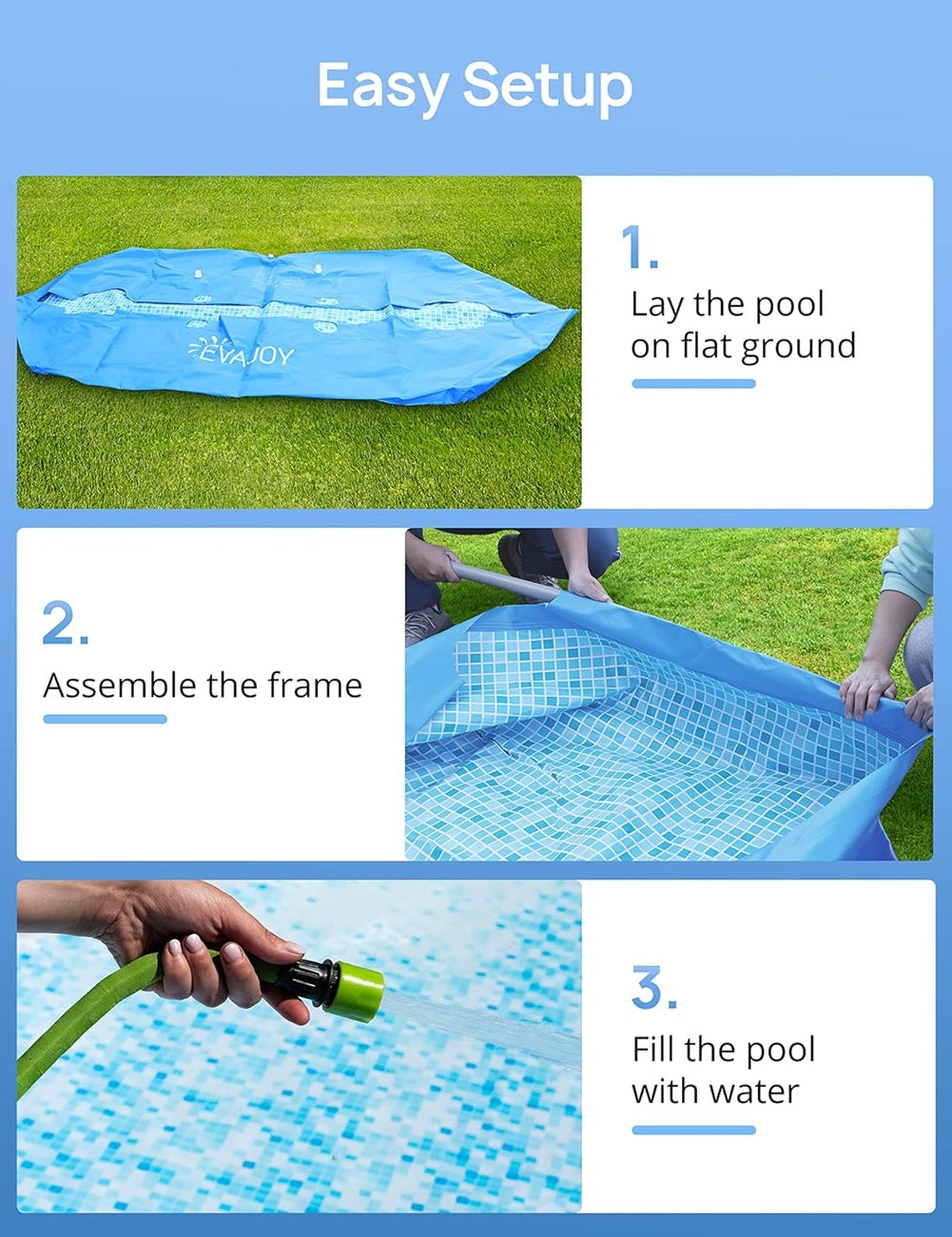 Easy Setup

EVAJOY

1.
Lay the pool on flat ground

2.
Assemble the frame

3.
Fill the pool with water