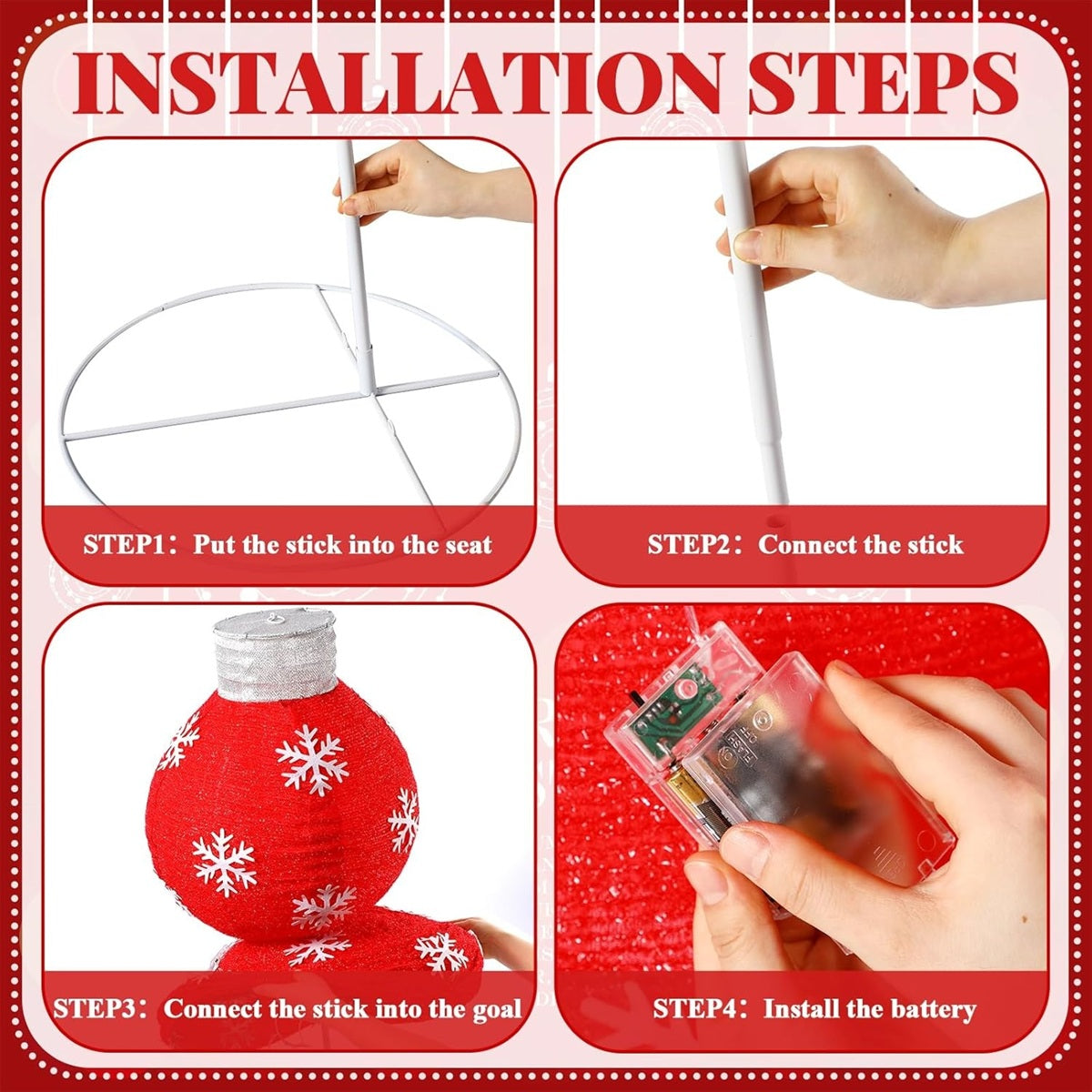 INSTALLATION STEPS

STEP1：Put the stick into the seat

STEP2：Connect the stick

STEP3：Connect the stick into the goal

STEP4：Install the battery