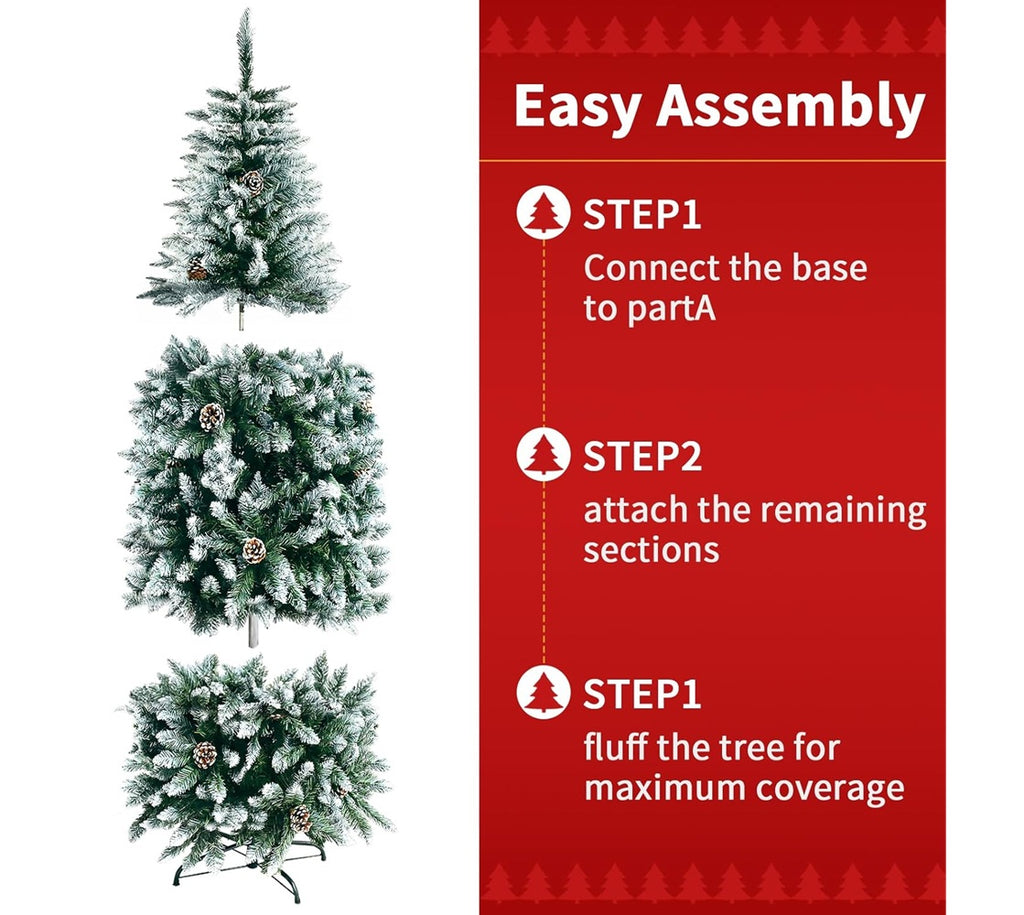 Easy Assembly

STEP1
Connect the base to partA

STEP2
attach the remaining sections

STEP1
fluff the tree for maximum coverage