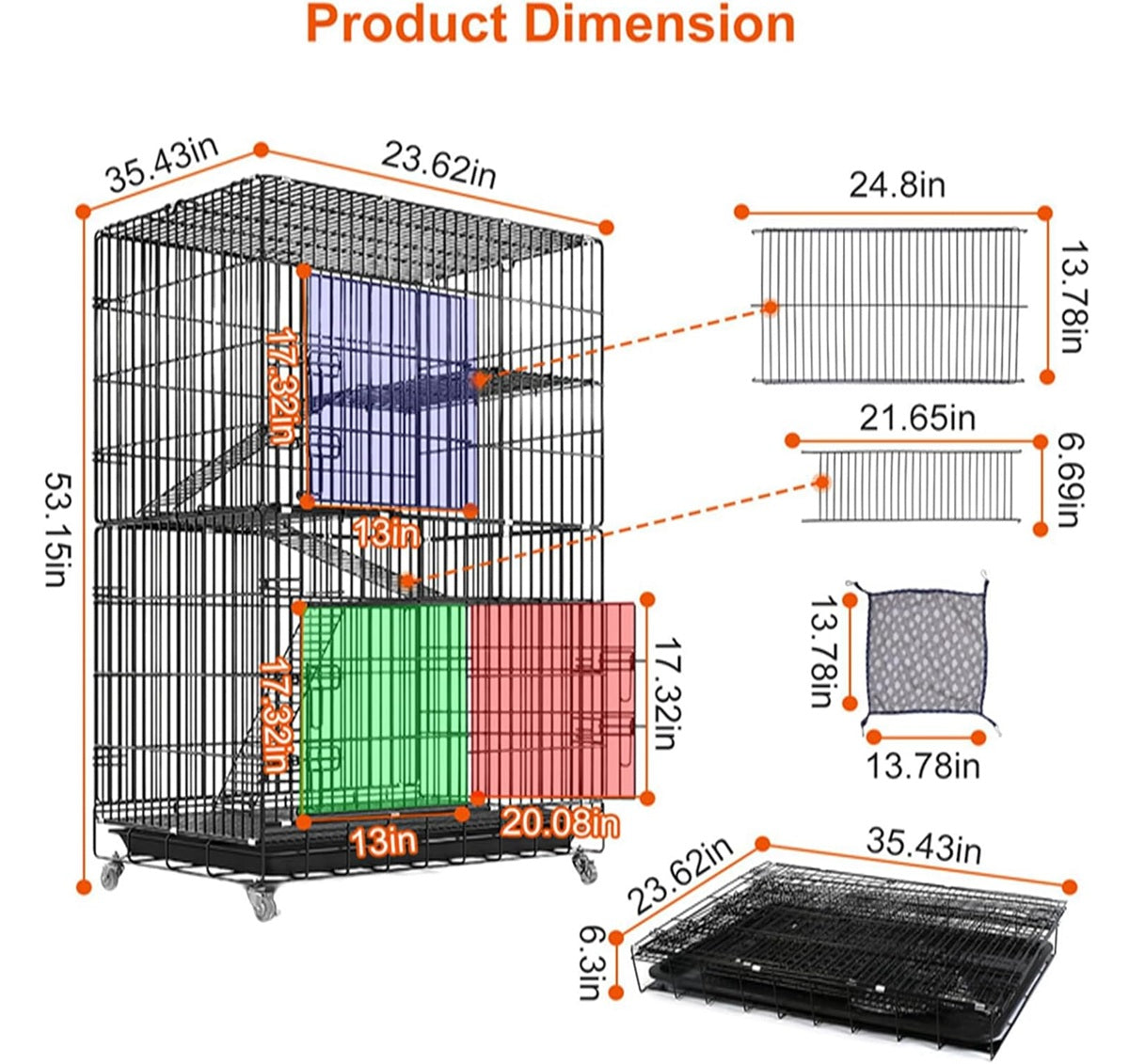 Product Dimension

35.43in
23.62in
53.15in
17.32in
13in
17.32in
13in
20.08in
17.32in

24.8in
13.78in
21.65in
6.69in
13.78in
13.78in
23.62in
35.43in
6.3in