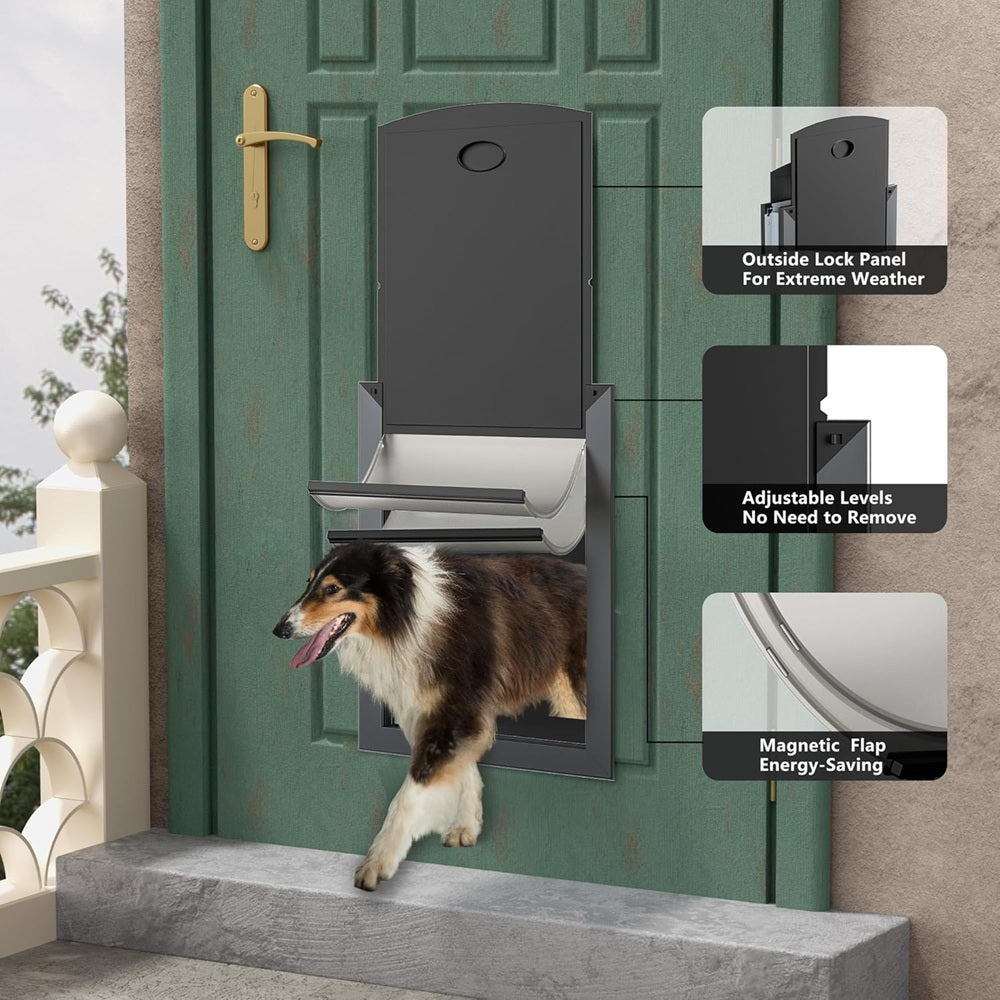 Outside Lock Panel
For Extreme Weather

Adjustable Levels
No Need to Remove

Magnetic Flap
Energy-Saving