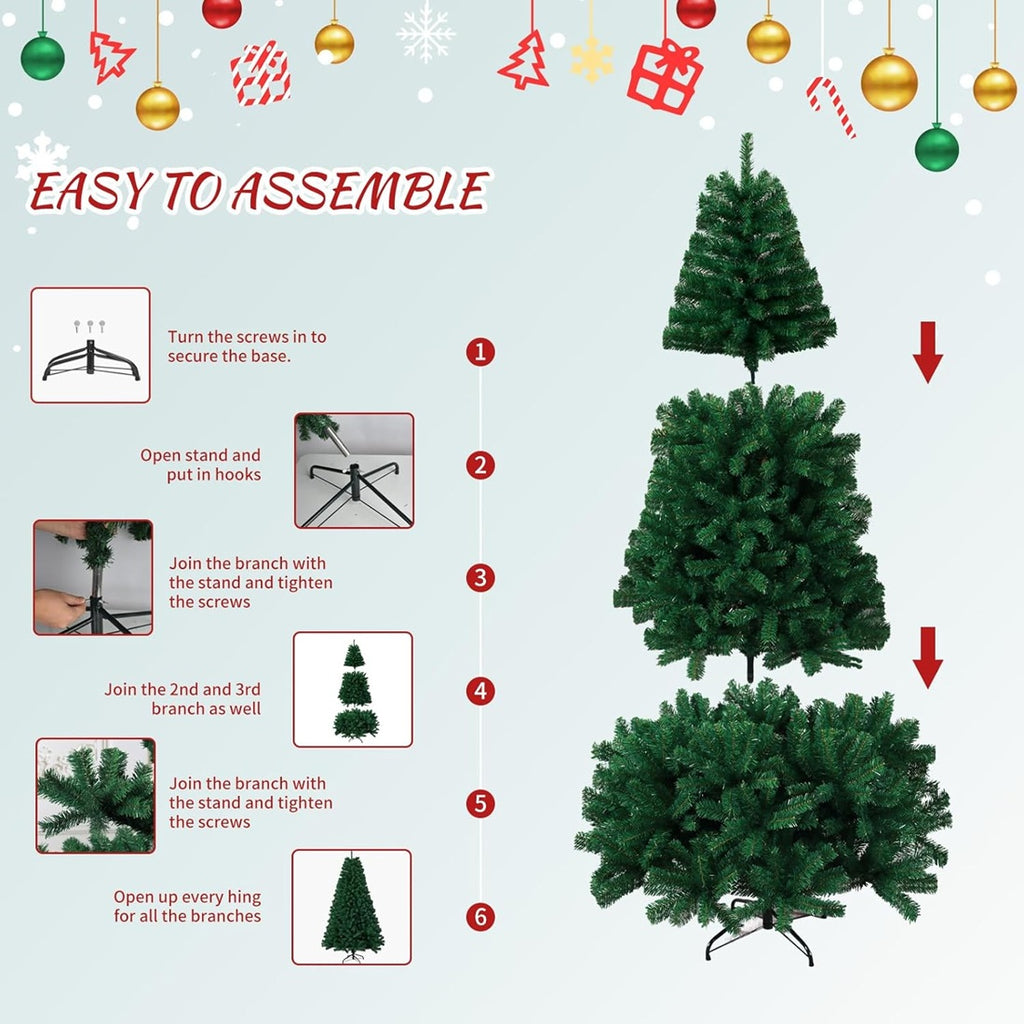 EASY TO ASSEMBLE

Turn the screws in to secure the base.

1

Open stand and put in hooks

2

Join the branch with the stand and tighten the screws

3

Join the 2nd and 3rd branch as well

4

Join the branch with the stand and tighten the screws

5

Open up every hing for all the branches

6