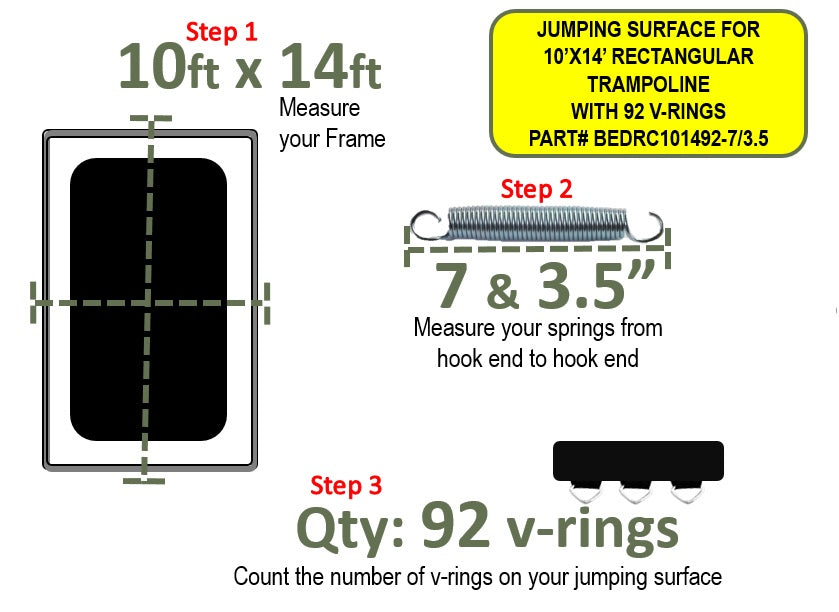 Step 1
10ft x 14ft
Measure your Frame

JUMPING SURFACE FOR 10'X14' RECTANGULAR TRAMPOLINE WITH 92 V-RINGS PART# BEDRC101492-7/3.5

Step 2
7 & 3.5"
Measure your springs from hook end to hook end

Step 3
Qty: 92 v-rings
Count the number of v-rings on your jumping surface