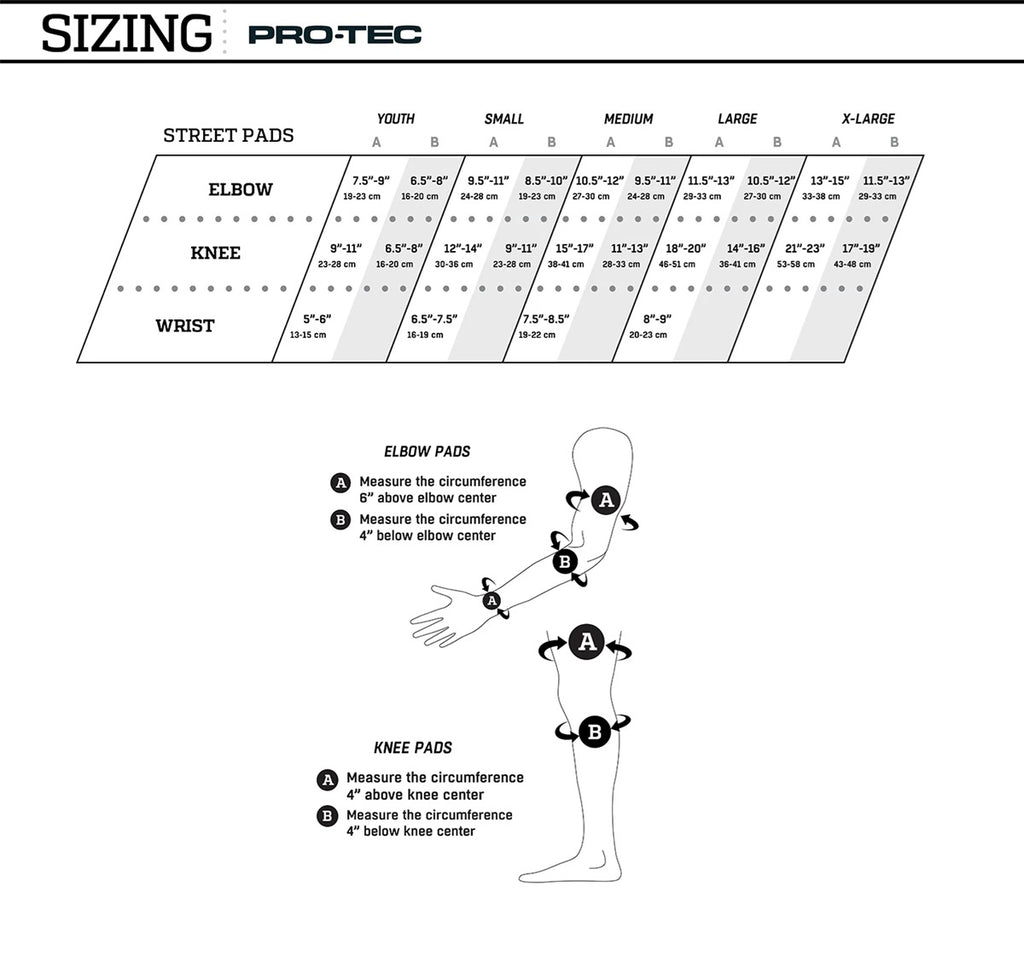 SIZING PRO-TEC

| STREET PADS | YOUTH A | YOUTH B | SMALL A | SMALL B | MEDIUM A | MEDIUM B | LARGE A | LARGE B | X-LARGE A | X-LARGE B |
|---|---|---|---|---|---|---|---|---|---|---|
| ELBOW | 7.5"-9" 19-23 cm | 6.5"-8" 16-20 cm | 9.5"-11" 24-28 cm | 8.5"-10" 19-23 cm | 10.5"-12" 27-30 cm | 9.5"-11" 24-28 cm | 11.5"-13" 29-33 cm | 10.5"-12" 27-30 cm | 13"-15" 33-38 cm | 11.5"-13" 29-33 cm |
| KNEE | 9"-11" 23-28 cm | 6.5"-8" 16-20 cm | 12"-14" 30-36 cm | 9"-11" 23-28 cm | 15"-17" 38-41 cm | 11"-13" 28-33 cm | 18"-20" 46-51 cm | 14"-16" 36-41 cm | 21"-23" 53-58 cm | 17"-19" 43-48 cm |
| WRIST | 5"-6" 13-15 cm | | 6.5"-7.5" 16-19 cm | | 7.5"-8.5" 19-22 cm | | 8"-9" 20-23 cm | | | |

ELBOW PADS
A Measure the circumference 6" above elbow center
B Measure the circumference 4" below elbow center

A
B
A

A
B

KNEE PADS
A Measure the circumference 4" above knee center
B Measure the circumference 4" below knee center