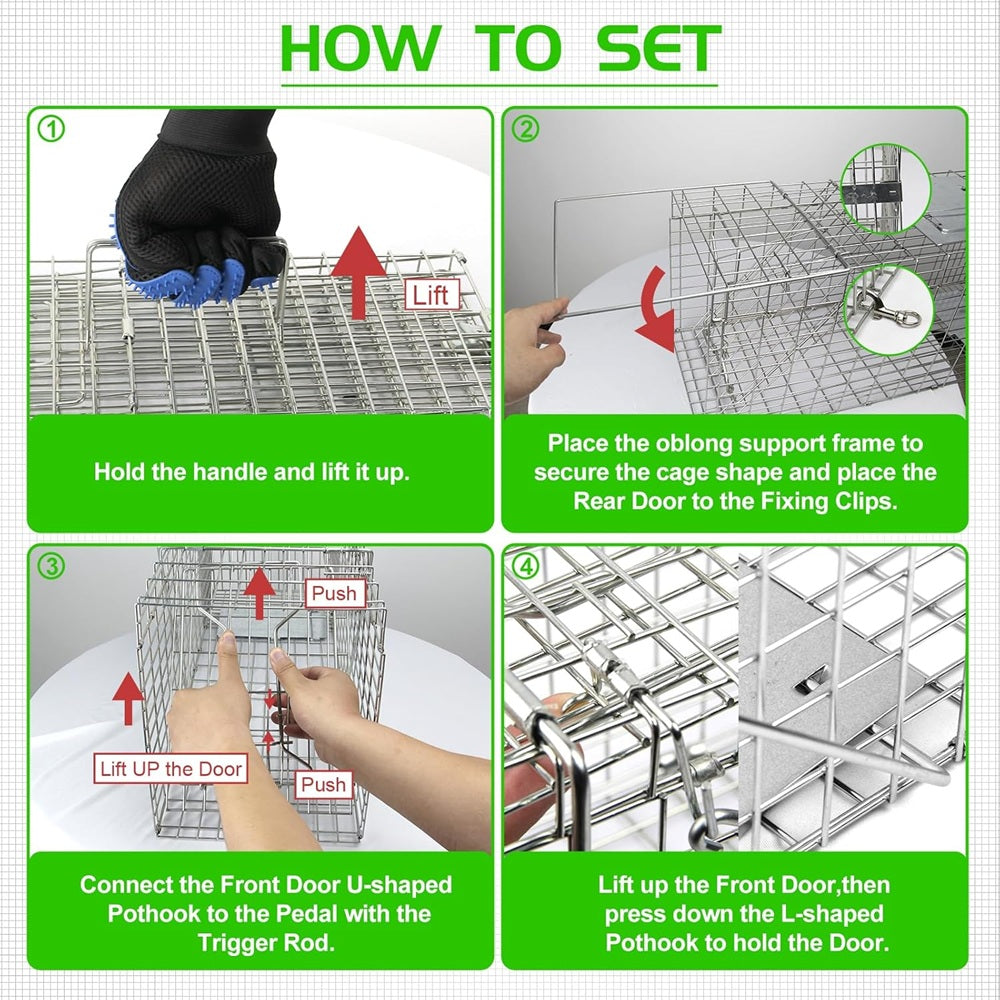 HOW TO SET

①

Lift

Hold the handle and lift it up.

②

Place the oblong support frame to secure the cage shape and place the Rear Door to the Fixing Clips.

③

Push

Lift UP the Door

Push

Connect the Front Door U-shaped Pothook to the Pedal with the Trigger Rod.

④

Lift up the Front Door,then press down the L-shaped Pothook to hold the Door.